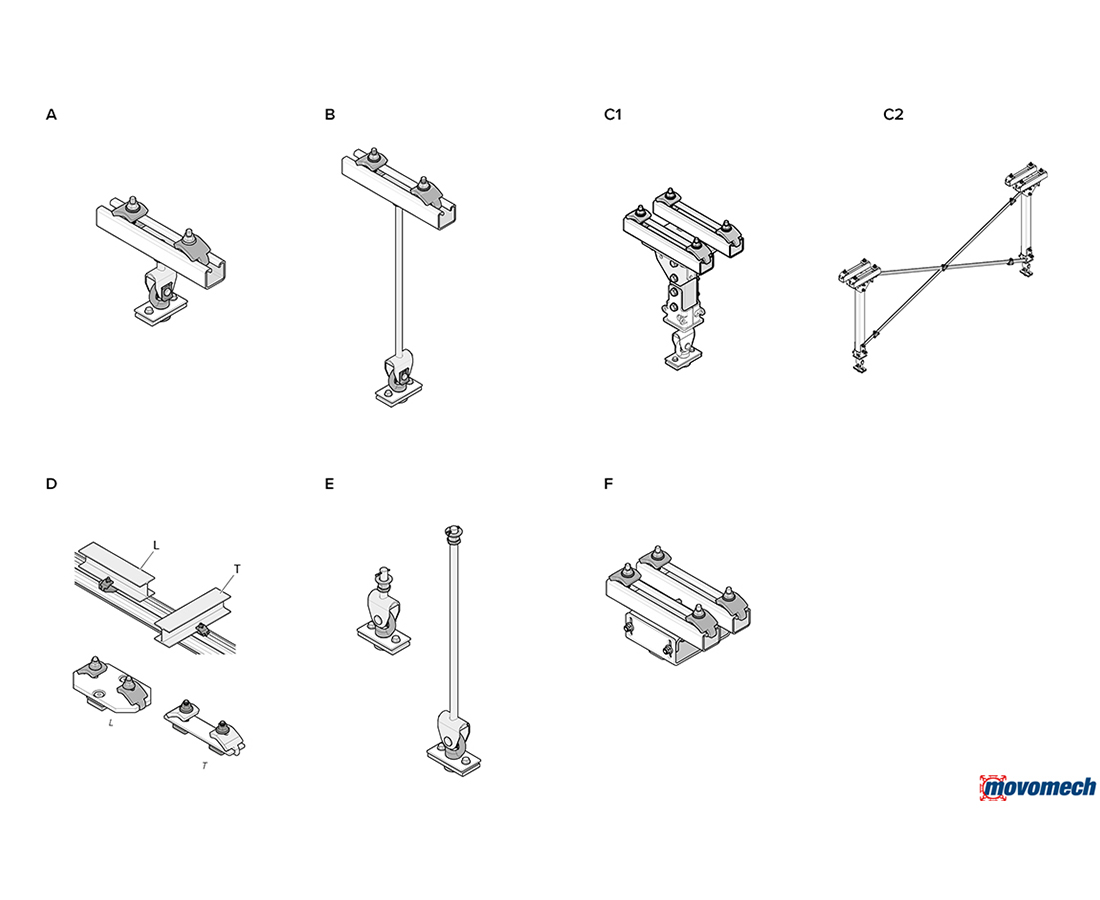 A

B

C1

C2

D

L

T

L

T

E

F

movomech